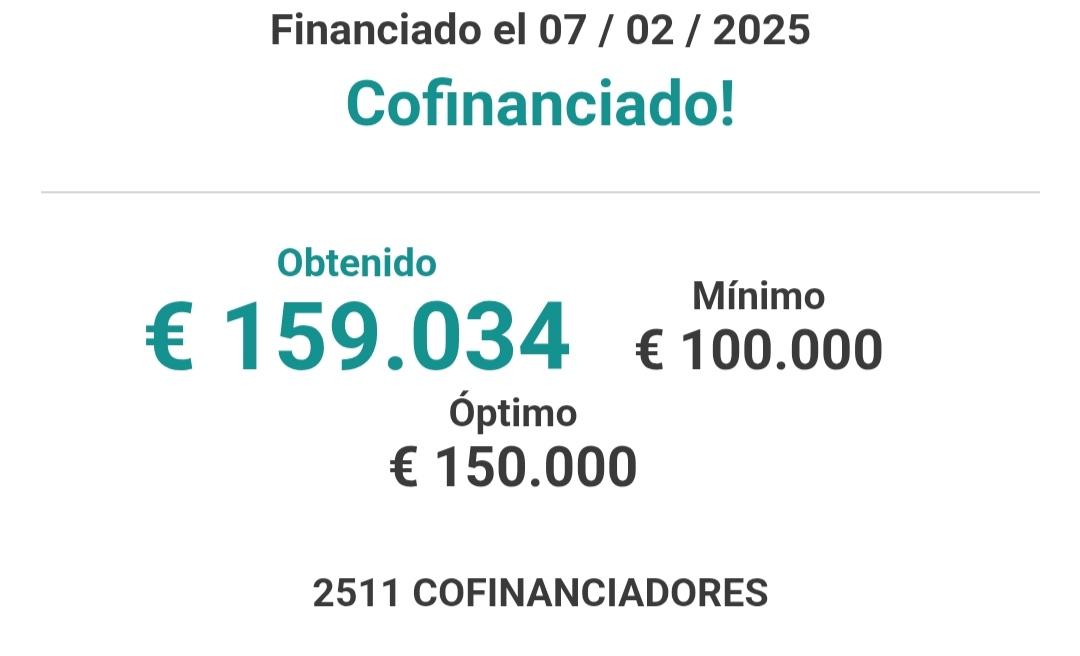 Financiado el 07 / 02 / 2025

Cofinanciado!

Obtenido
€ 159.034

Mínimo
€ 100.000

Óptimo
€ 150.000

2511 COFINANCIADORES